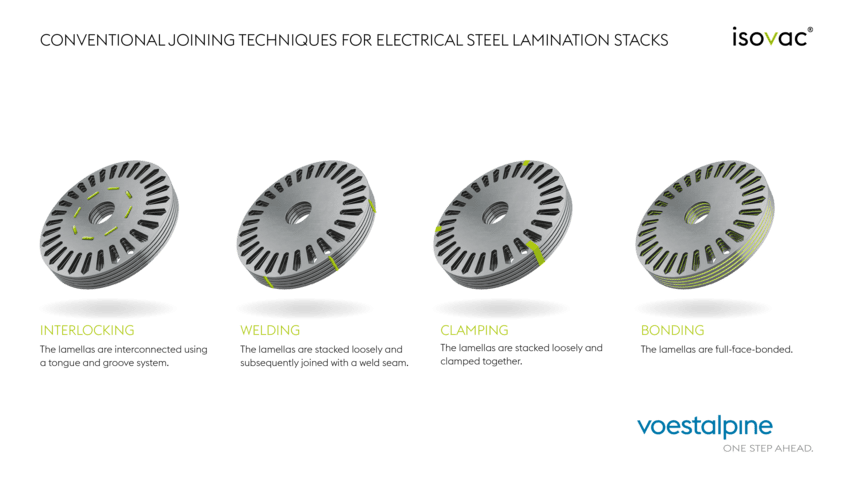 CONVENTIONAL JOINING TECHNIQUES FOR ELECTRICAL STEEL LAMINATION STACKS

isovac®

INTERLOCKING
The lamellas are interconnected using a tongue and groove system.

WELDING
The lamellas are stacked loosely and subsequently joined with a weld seam.

CLAMPING
The lamellas are stacked loosely and clamped together.

BONDING
The lamellas are full-face-bonded.

voestalpine
ONE STEP AHEAD.