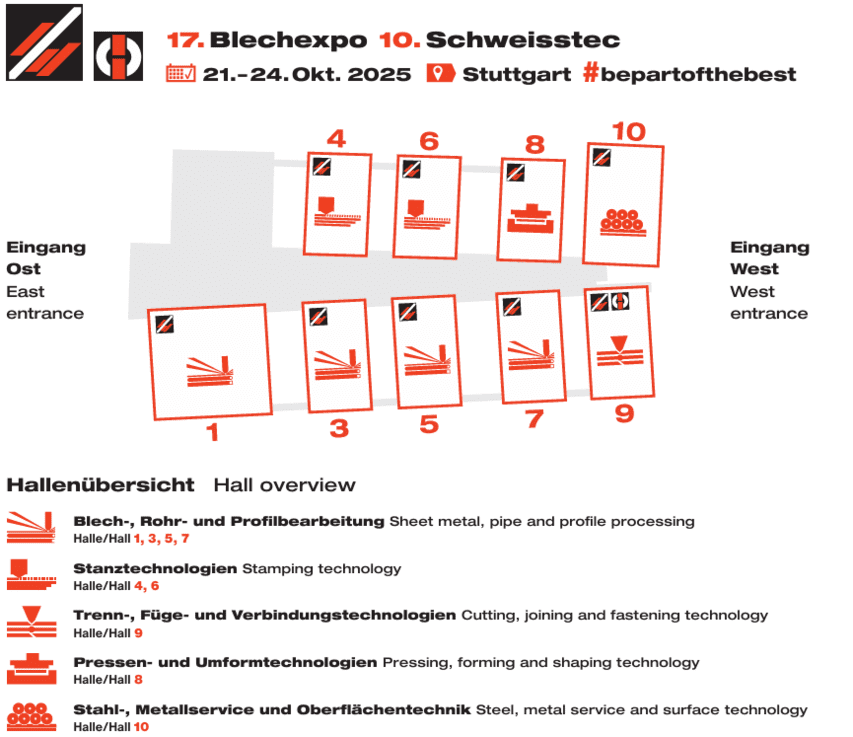 17. Blechexpo 10. Schweisstec

21.–24. Okt. 2025 Stuttgart #bepartofthebest

4 6 8 10

Eingang Ost
East entrance

Eingang West
West entrance

1 3 5 7 9

Hallenübersicht Hall overview

Blech-, Rohr- und Profilbearbeitung Sheet metal, pipe and profile processing
Halle/Hall 1, 3, 5, 7

Stanztechnologien Stamping technology
Halle/Hall 4, 6

Trenn-, Füge- und Verbindungstechnologien Cutting, joining and fastening technology
Halle/Hall 9

Pressen- und Umformtechnologien Pressing, forming and shaping technology
Halle/Hall 8

Stahl-, Metallservice und Oberflächentechnik Steel, metal service and surface technology
Halle/Hall 10