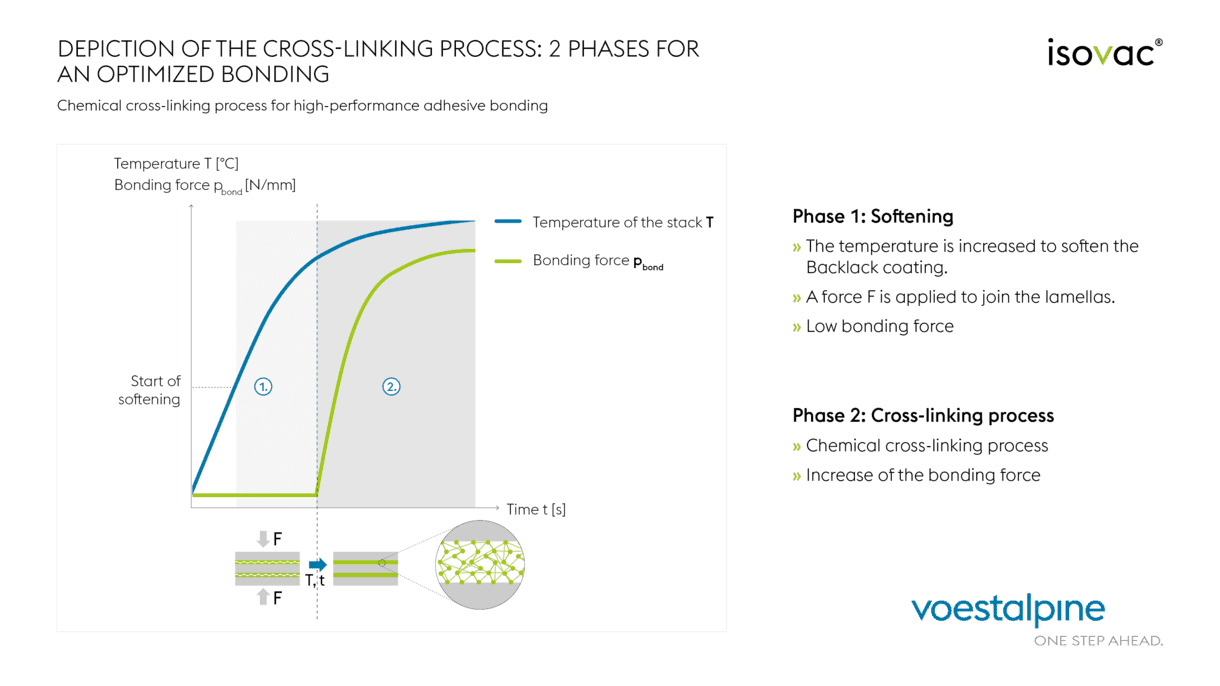 DEPICTION OF THE CROSS-LINKING PROCESS: 2 PHASES FOR AN OPTIMIZED BONDING

isovac®

Chemical cross-linking process for high-performance adhesive bonding

Temperature T [°C]
Bonding force $p_{bond}$ [N/mm]

Temperature of the stack T

Bonding force $p_{bond}$

Start of softening

1.

2.

Time t [s]

F

T, t

F

Phase 1: Softening

» The temperature is increased to soften the Backlack coating.

» A force F is applied to join the lamellas.

» Low bonding force

Phase 2: Cross-linking process

» Chemical cross-linking process

» Increase of the bonding force

voestalpine
ONE STEP AHEAD.