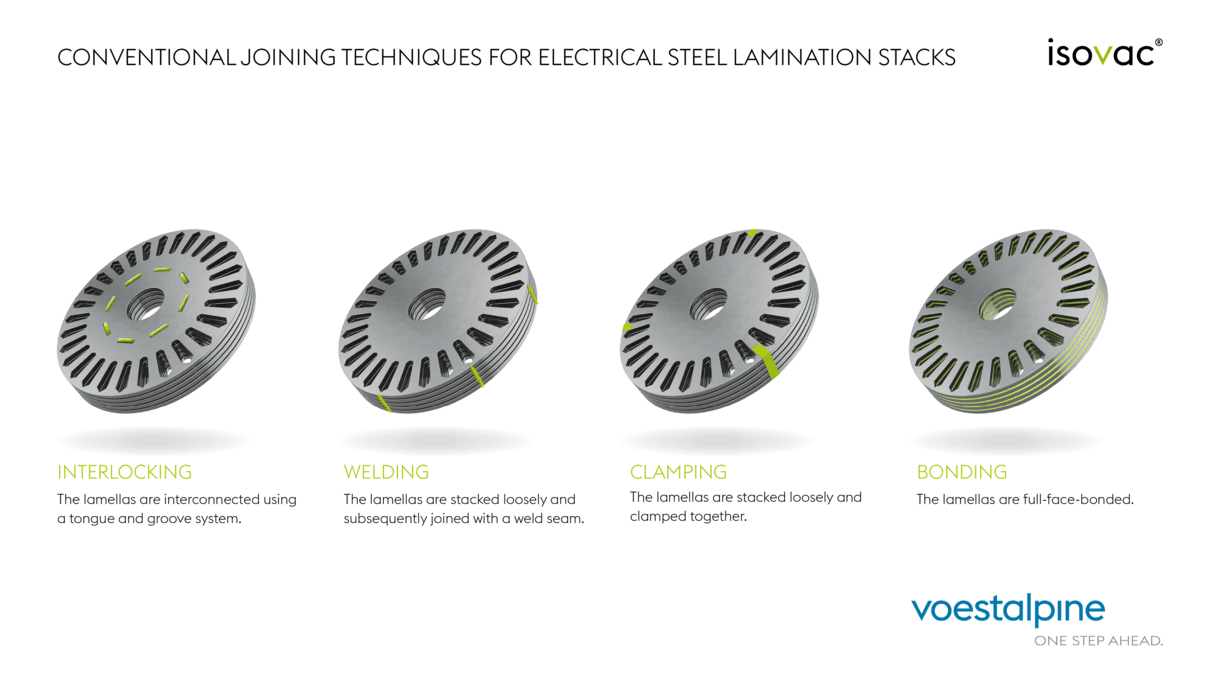 CONVENTIONAL JOINING TECHNIQUES FOR ELECTRICAL STEEL LAMINATION STACKS

isovac®

INTERLOCKING
The lamellas are interconnected using a tongue and groove system.

WELDING
The lamellas are stacked loosely and subsequently joined with a weld seam.

CLAMPING
The lamellas are stacked loosely and clamped together.

BONDING
The lamellas are full-face-bonded.

voestalpine
ONE STEP AHEAD.