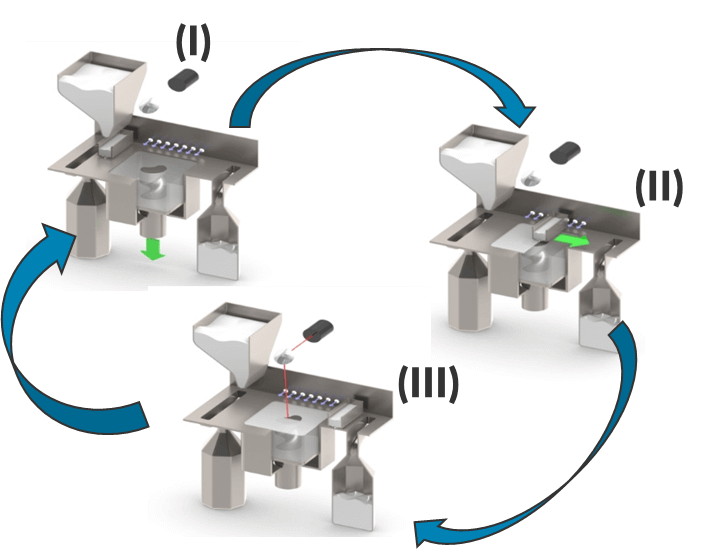 (I)

(II)

(III)