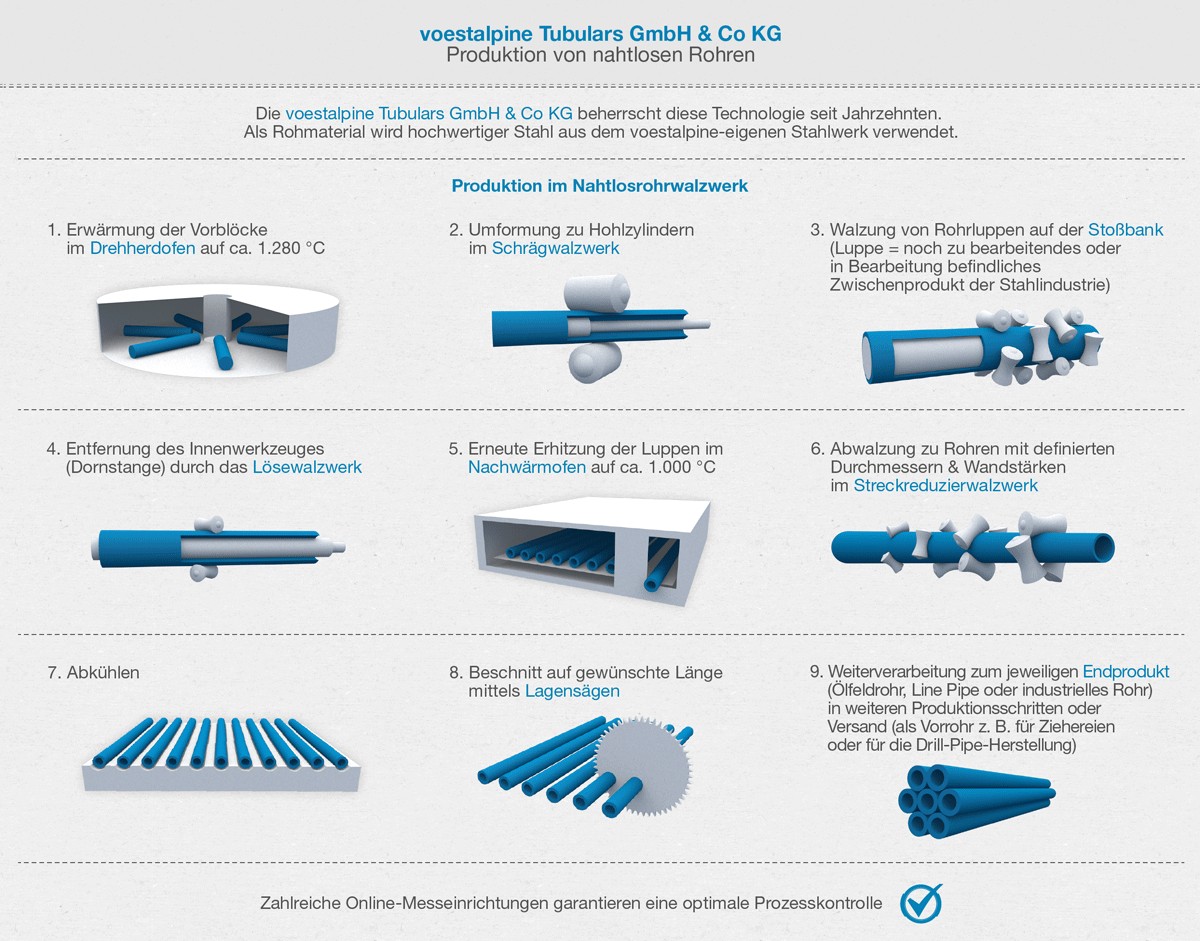 voestalpine Tubulars GmbH & Co KG
Produktion von nahtlosen Rohren

Die voestalpine Tubulars GmbH & Co KG beherrscht diese Technologie seit Jahrzehnten. Als Rohmaterial wird hochwertiger Stahl aus dem voestalpine-eigenen Stahlwerk verwendet.

Produktion im Nahtlosrohrwalzwerk

1. Erwärmung der Vorblöcke im Drehherdofen auf ca. 1.280 °C

2. Umformung zu Hohlzylindern im Schrägwalzwerk

3. Walzung von Rohrluppen auf der Stoßbank (Luppe = noch zu bearbeitendes oder in Bearbeitung befindliches Zwischenprodukt der Stahlindustrie)

4. Entfernung des Innenwerkzeuges (Dornstange) durch das Lösewalzwerk

5. Erneute Erhitzung der Luppen im Nachwärmofen auf ca. 1.000 °C

6. Abwalzung zu Rohren mit definierten Durchmessern & Wandstärken im Streckreduzierwalzwerk

7. Abkühlen

8. Beschnitt auf gewünschte Länge mittels Lagensägen

9. Weiterverarbeitung zum jeweiligen Endprodukt (Ölfeldrohr, Line Pipe oder industrielles Rohr) in weiteren Produktionsschritten oder Versand (als Vorrohr z. B. für Ziehereien oder für die Drill-Pipe-Herstellung)

Zahlreiche Online-Messeinrichtungen garantieren eine optimale Prozesskontrolle